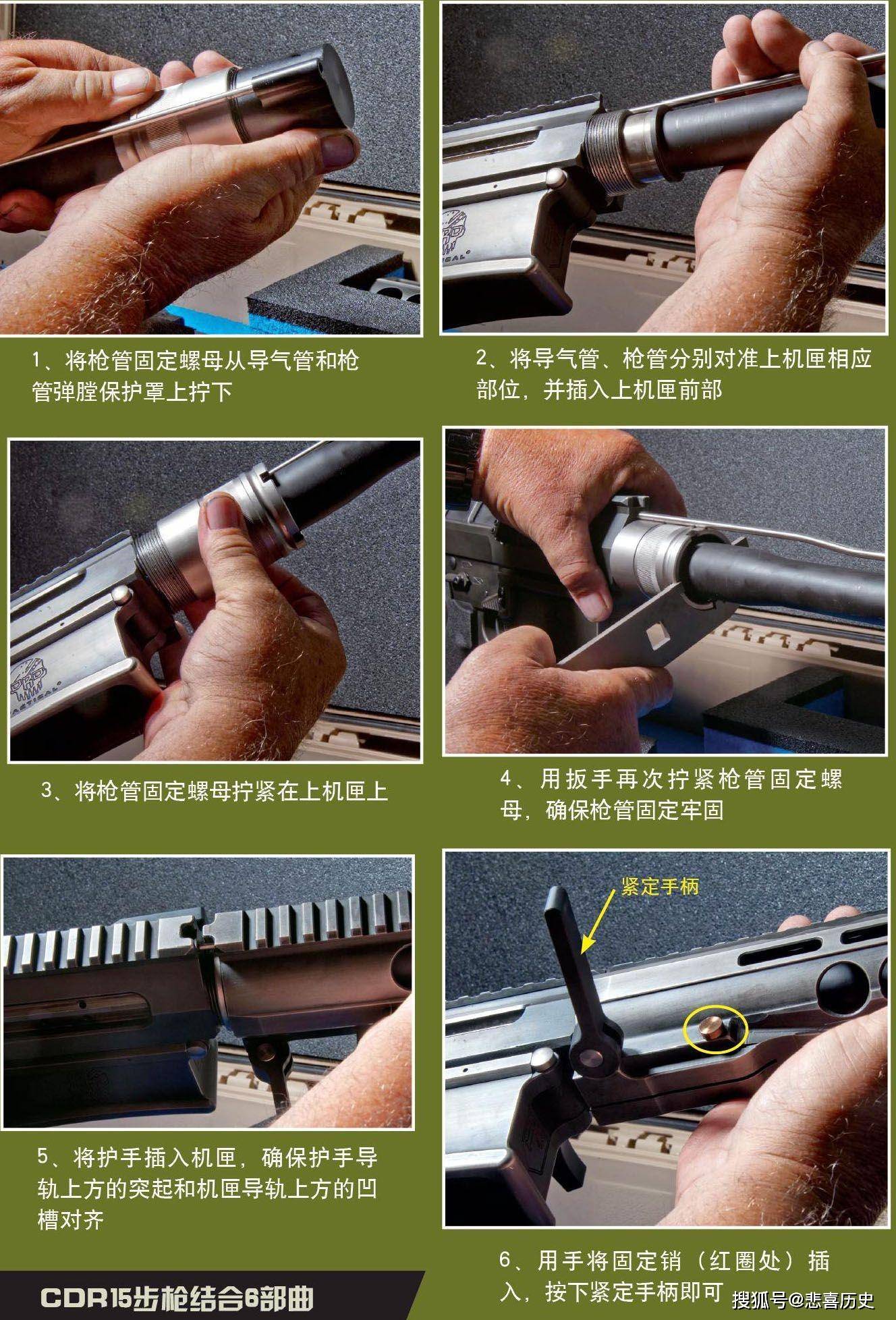 1、将枪管固定螺母从导气管和枪管弹膛保护罩上拧下

2、将导气管、枪管分别对准上机匣相应部位，并插入上机匣前部

3、将枪管固定螺母拧紧在上机匣上

4、用扳手再次拧紧枪管固定螺母，确保枪管固定牢固

5、将护手插入机匣，确保护手导轨上方的突起和机匣导轨上方的凹槽对齐

紧定手柄

6、用手将固定销（红圈处）插入，按下紧定手柄即可

CDR15步枪结合6部曲

搜狐号@悲喜历史